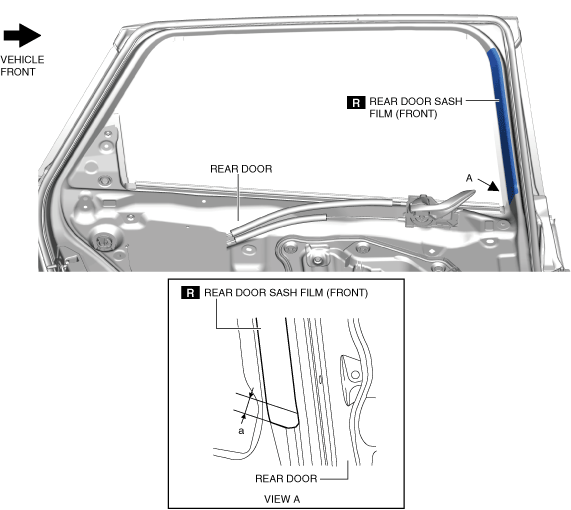 VEHICLE FRONT

R REAR DOOR SASH FILM (FRONT)

REAR DOOR

A

R REAR DOOR SASH FILM (FRONT)

a

REAR DOOR

VIEW A