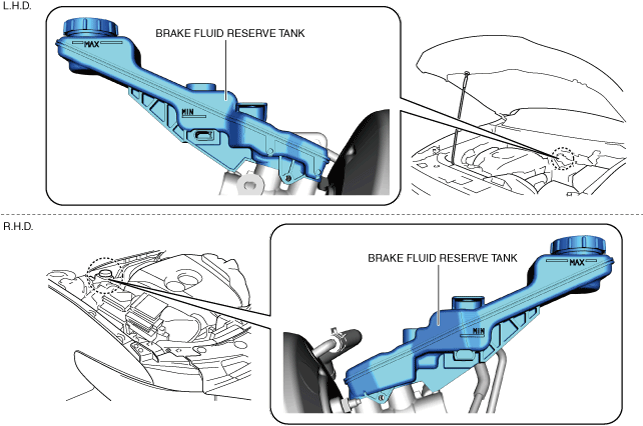 L.H.D.

BRAKE FLUID RESERVE TANK

MAX

MIN

R.H.D.

BRAKE FLUID RESERVE TANK

MAX

MIN