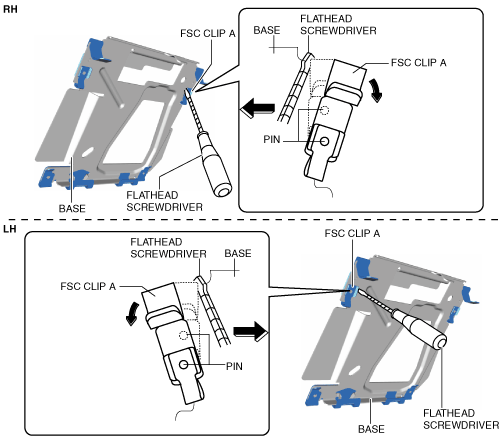 RH

FSC CLIP A

BASE

FLATHEAD SCREWDRIVER

BASE

FLATHEAD SCREWDRIVER

FSC CLIP A

PIN

LH

FLATHEAD SCREWDRIVER

BASE

FSC CLIP A

PIN

FSC CLIP A

BASE

FLATHEAD SCREWDRIVER