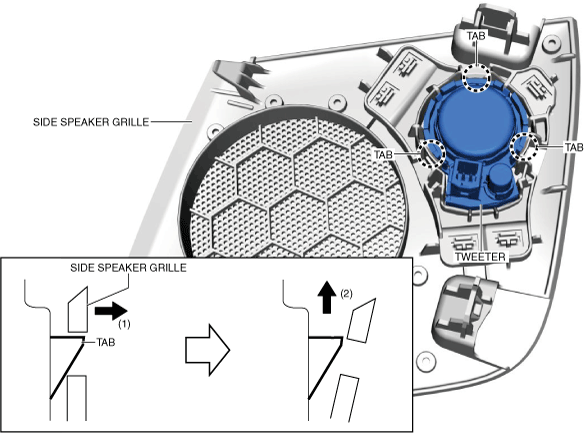 TAB

SIDE SPEAKER GRILLE

TAB

TAB

TWEETER

SIDE SPEAKER GRILLE

(1)

TAB

(2)