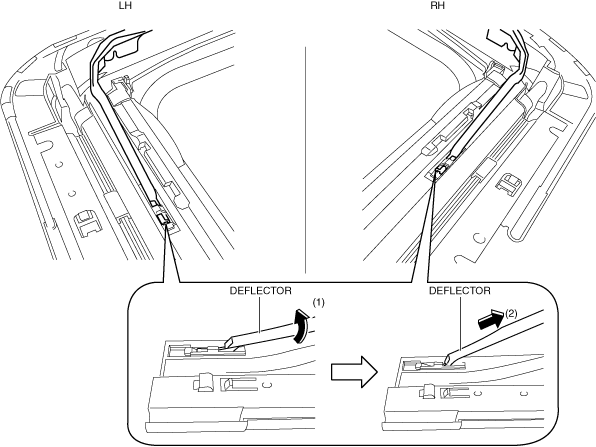 LH

RH

DEFLECTOR

(1)

DEFLECTOR

(2)