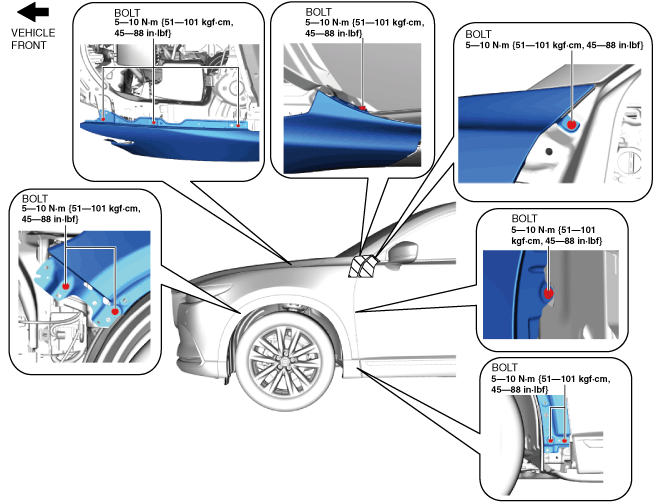 VEHICLE FRONT

BOLT
5—10 N·m {51—101 kgf·cm, 45—88 in·lbf}

BOLT
5—10 N·m {51—101 kgf·cm, 45—88 in·lbf}

BOLT
5—10 N·m {51—101 kgf·cm, 45—88 in·lbf}

BOLT
5—10 N·m {51—101 kgf·cm, 45—88 in·lbf}

BOLT
5—10 N·m {51—101 kgf·cm, 45—88 in·lbf}

BOLT
5—10 N·m {51—101 kgf·cm, 45—88 in·lbf}