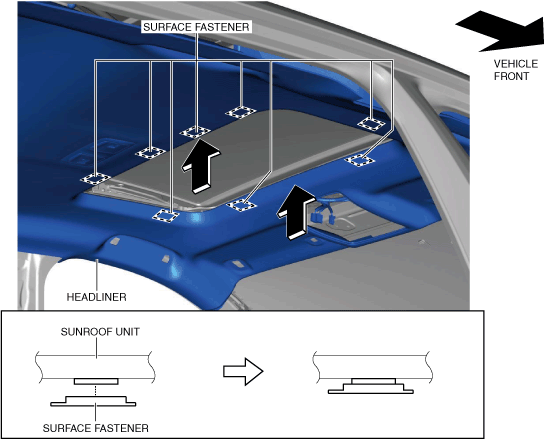 SURFACE FASTENER

VEHICLE FRONT

HEADLINER

SUNROOF UNIT

SURFACE FASTENER