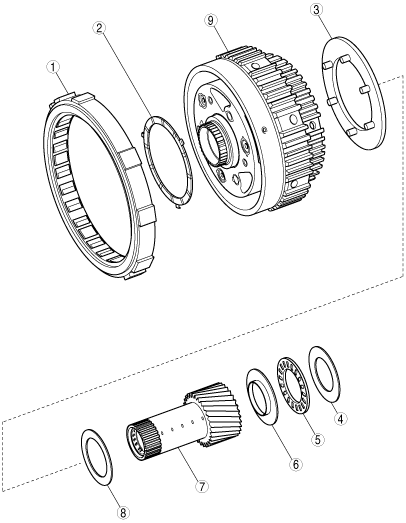 1
2
9
3
4
5
6
7
8