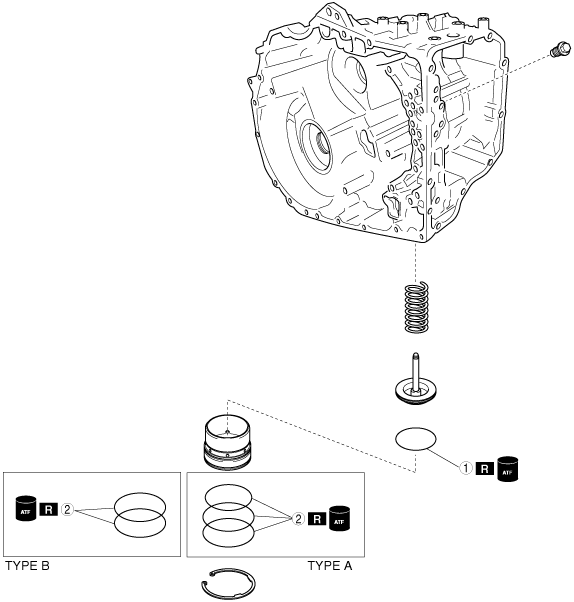 1 R ATF

ATF R 2

2 R ATF

TYPE B

TYPE A