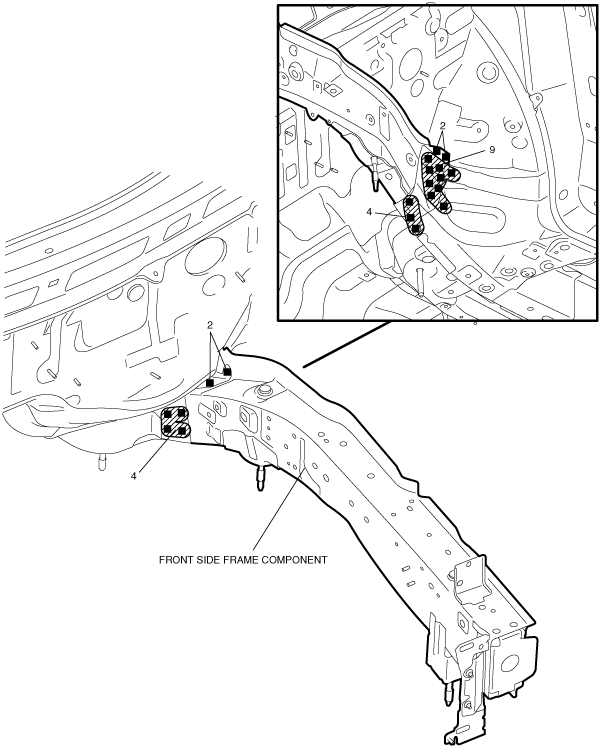 2
9
4
2
4
FRONT SIDE FRAME COMPONENT