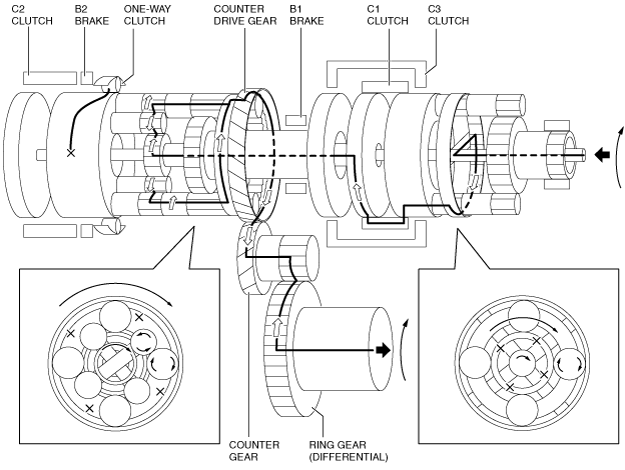 C2 CLUTCH

B2 BRAKE

ONE-WAY CLUTCH

COUNTER DRIVE GEAR

B1 BRAKE

C1 CLUTCH

C3 CLUTCH

COUNTER GEAR

RING GEAR (DIFFERENTIAL)