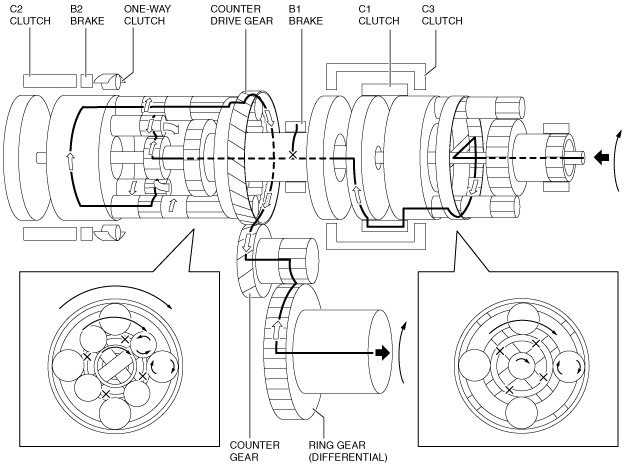 C2 CLUTCH

B2 BRAKE

ONE-WAY CLUTCH

COUNTER DRIVE GEAR

B1 BRAKE

C1 CLUTCH

C3 CLUTCH

COUNTER GEAR

RING GEAR (DIFFERENTIAL)