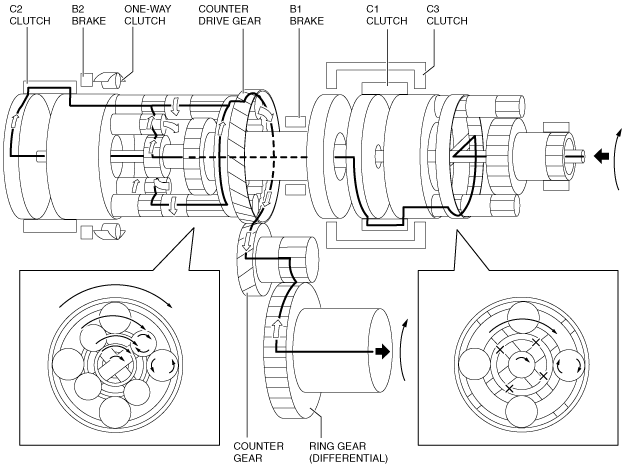 C2 CLUTCH

B2 BRAKE

ONE-WAY CLUTCH

COUNTER DRIVE GEAR

B1 BRAKE

C1 CLUTCH

C3 CLUTCH

COUNTER GEAR

RING GEAR (DIFFERENTIAL)