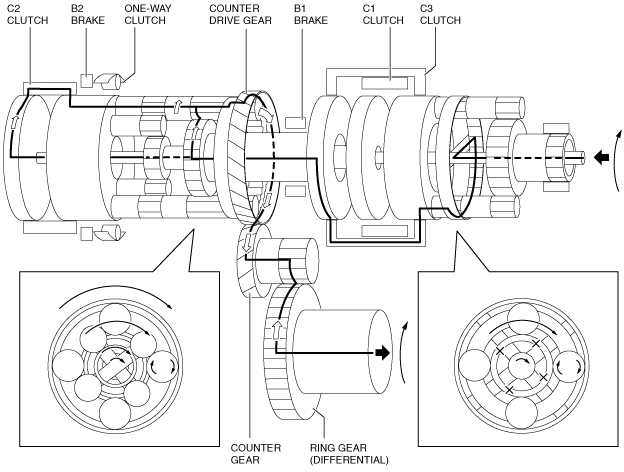 C2 CLUTCH

B2 BRAKE

ONE-WAY CLUTCH

COUNTER DRIVE GEAR

B1 BRAKE

C1 CLUTCH

C3 CLUTCH

COUNTER GEAR

RING GEAR (DIFFERENTIAL)