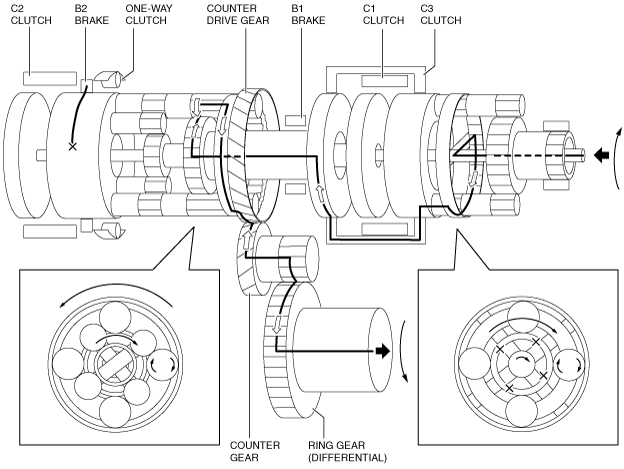 C2 CLUTCH

B2 BRAKE

ONE-WAY CLUTCH

COUNTER DRIVE GEAR

B1 BRAKE

C1 CLUTCH

C3 CLUTCH

COUNTER GEAR

RING GEAR (DIFFERENTIAL)