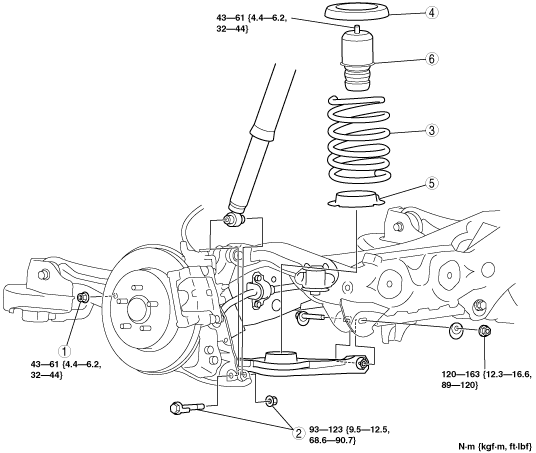 43—61 {4.4—6.2, 32—44}

4

6

3

5

1

43—61 {4.4—6.2, 32—44}

120—163 {12.3—16.6, 89—120}

2

93—123 {9.5—12.5, 68.6—90.7}

N·m {kgf·m, ft·lbf}