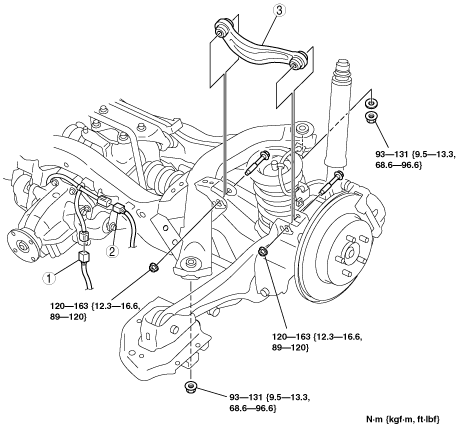 3

93—131 {9.5—13.3, 68.6—96.6}

2

1

120—163 {12.3—16.6, 89—120}

120—163 {12.3—16.6, 89—120}

93—131 {9.5—13.3, 68.6—96.6}

N·m {kgf·m, ft·lbf}