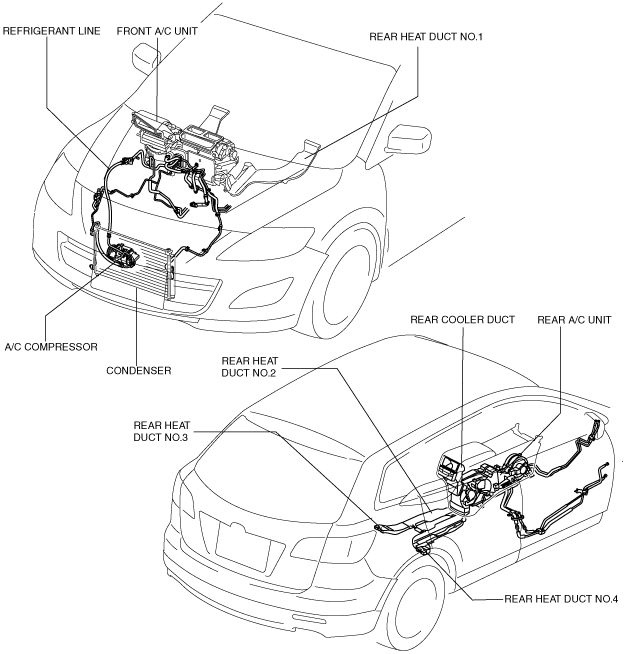 REFRIGERANT LINE
FRONT A/C UNIT
REAR HEAT DUCT NO.1
A/C COMPRESSOR
CONDENSER
REAR COOLER DUCT
REAR A/C UNIT
REAR HEAT DUCT NO.2
REAR HEAT DUCT NO.3
REAR HEAT DUCT NO.4