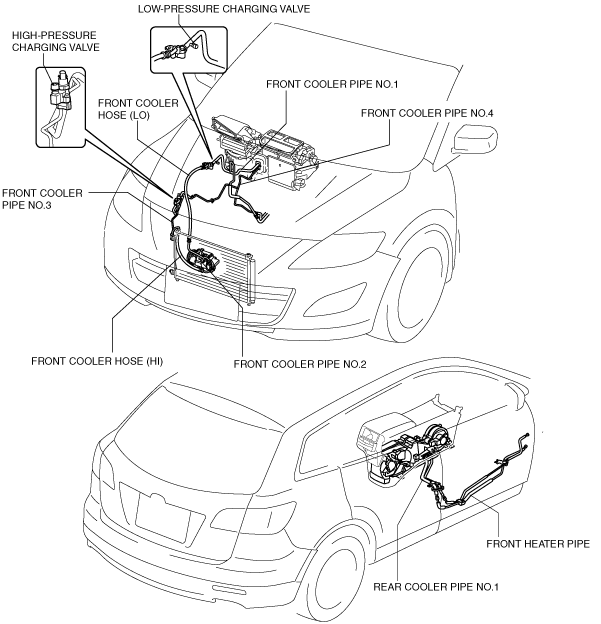 LOW-PRESSURE CHARGING VALVE
HIGH-PRESSURE CHARGING VALVE
FRONT COOLER PIPE NO.1
FRONT COOLER HOSE (LO)
FRONT COOLER PIPE NO.4
FRONT COOLER PIPE NO.3
FRONT COOLER HOSE (HI)
FRONT COOLER PIPE NO.2
FRONT HEATER PIPE
REAR COOLER PIPE NO.1