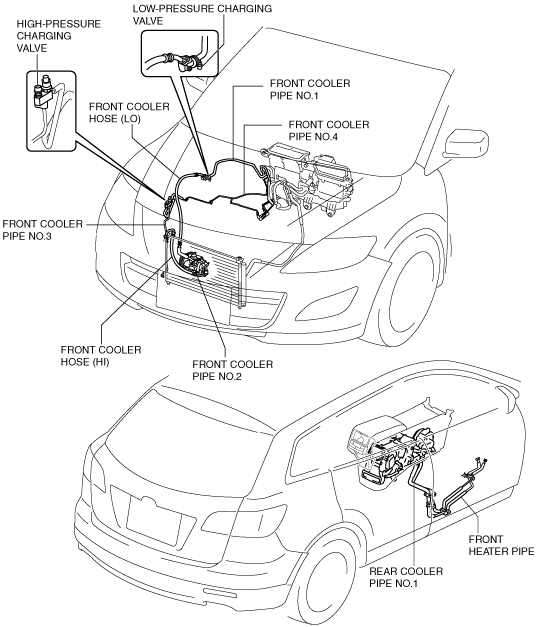 LOW-PRESSURE CHARGING VALVE

HIGH-PRESSURE CHARGING VALVE

FRONT COOLER PIPE NO.1

FRONT COOLER HOSE (LO)

FRONT COOLER PIPE NO.4

FRONT COOLER PIPE NO.3

FRONT COOLER HOSE (HI)

FRONT COOLER PIPE NO.2

FRONT HEATER PIPE

REAR COOLER PIPE NO.1