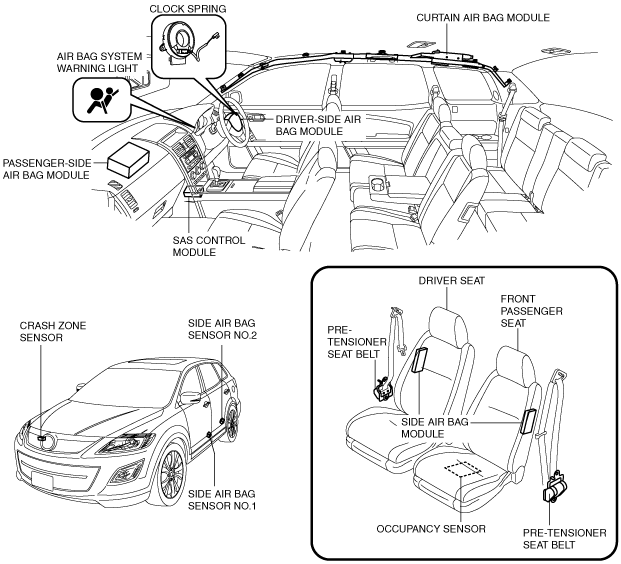 CLOCK SPRING

CURTAIN AIR BAG MODULE

AIR BAG SYSTEM WARNING LIGHT

DRIVER-SIDE AIR BAG MODULE

PASSENGER-SIDE AIR BAG MODULE

SAS CONTROL MODULE

CRASH ZONE SENSOR

SIDE AIR BAG SENSOR NO.2

SIDE AIR BAG SENSOR NO.1

DRIVER SEAT

FRONT PASSENGER SEAT

PRE-TENSIONER SEAT BELT

SIDE AIR BAG MODULE

OCCUPANCY SENSOR

PRE-TENSIONER SEAT BELT