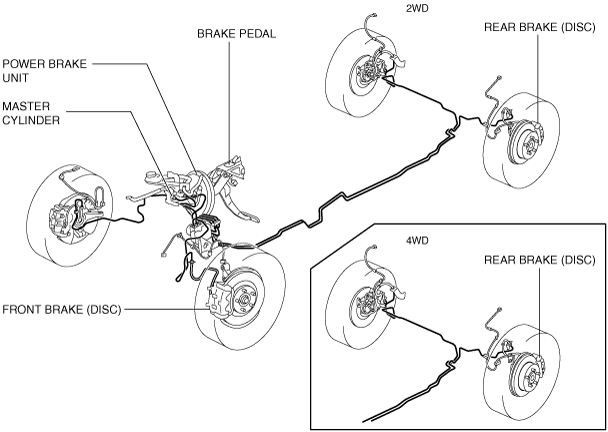 2WD

BRAKE PEDAL

REAR BRAKE (DISC)

POWER BRAKE UNIT

MASTER CYLINDER

4WD

REAR BRAKE (DISC)

FRONT BRAKE (DISC)