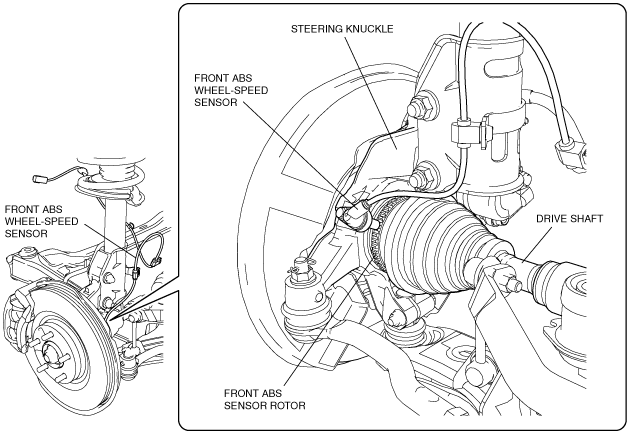 FRONT ABS WHEEL-SPEED SENSOR

STEERING KNUCKLE

FRONT ABS WHEEL-SPEED SENSOR

DRIVE SHAFT

FRONT ABS SENSOR ROTOR