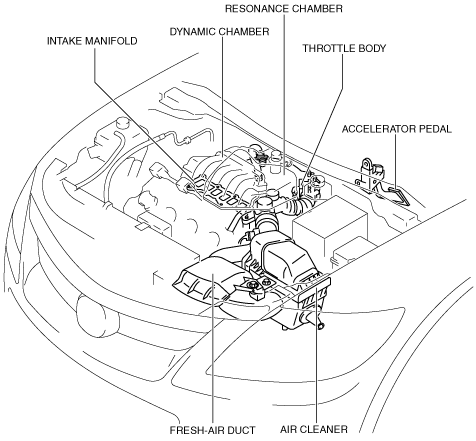 RESONANCE CHAMBER
DYNAMIC CHAMBER
INTAKE MANIFOLD
THROTTLE BODY
ACCELERATOR PEDAL
FRESH-AIR DUCT
AIR CLEANER