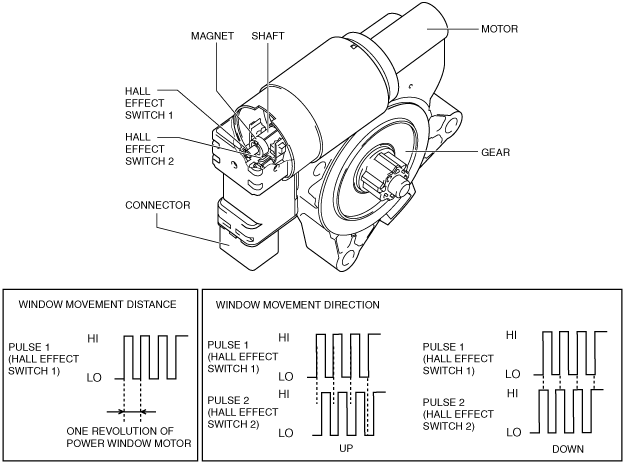 MAGNET
SHAFT
MOTOR
HALL EFFECT SWITCH 1
HALL EFFECT SWITCH 2
GEAR
CONNECTOR

WINDOW MOVEMENT DISTANCE

PULSE 1 (HALL EFFECT SWITCH 1)
HI
LO

ONE REVOLUTION OF POWER WINDOW MOTOR

WINDOW MOVEMENT DIRECTION

PULSE 1 (HALL EFFECT SWITCH 1)
HI
LO
PULSE 2 (HALL EFFECT SWITCH 2)
HI
LO
UP

PULSE 1 (HALL EFFECT SWITCH 1)
HI
LO
PULSE 2 (HALL EFFECT SWITCH 2)
HI
LO
DOWN