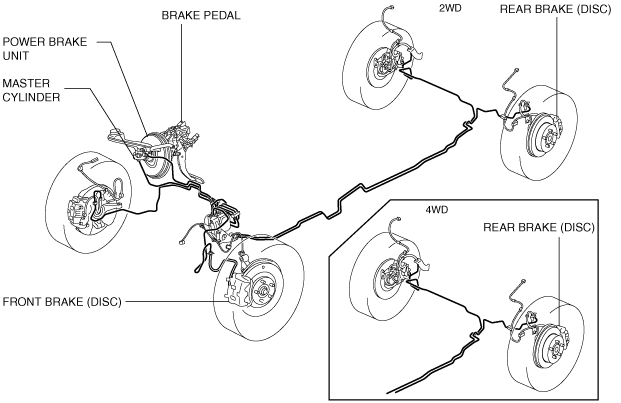 BRAKE PEDAL

POWER BRAKE UNIT

MASTER CYLINDER

2WD

REAR BRAKE (DISC)

4WD

REAR BRAKE (DISC)

FRONT BRAKE (DISC)