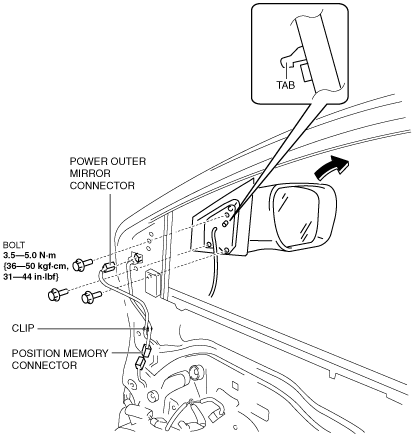 TAB

POWER OUTER MIRROR CONNECTOR

BOLT
3.5—5.0 N·m
{36—50 kgf·cm,
31—44 in·lbf}

CLIP

POSITION MEMORY CONNECTOR