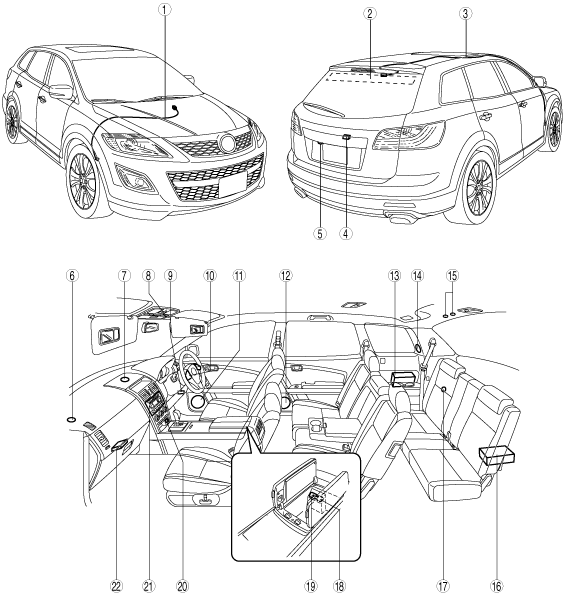 1
2
3
5
4
6
7
8
9
10
11
12
13
14
15
22
21
20
19
18
17
16