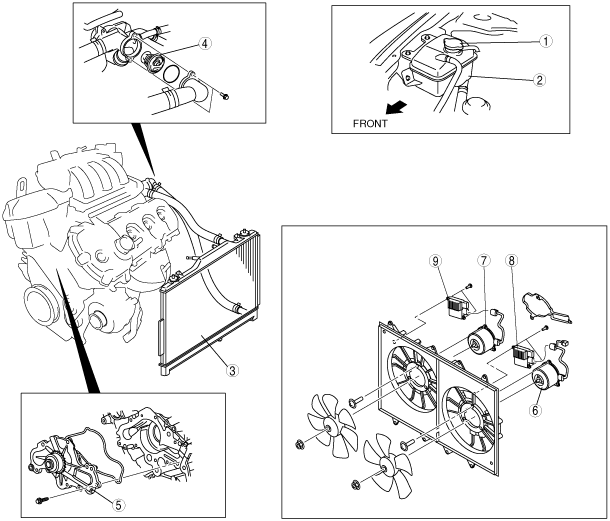 4
1
2
FRONT
3
9
7
8
6
5