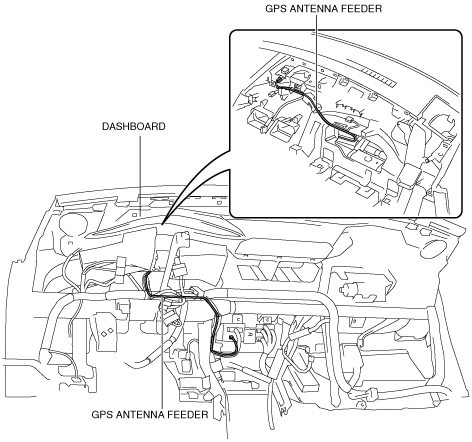 GPS ANTENNA FEEDER

DASHBOARD

GPS ANTENNA FEEDER