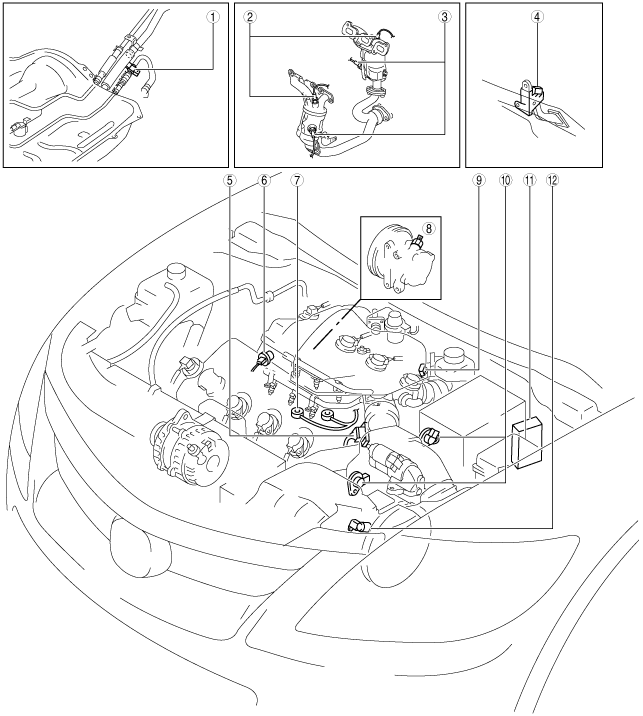 1
2
3
4
5
6
7
8
9
10
11
12