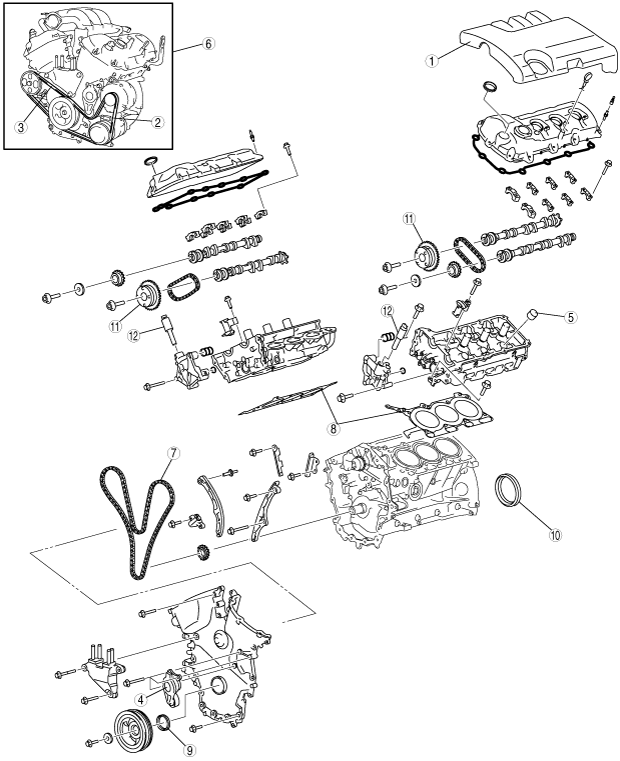 6
1
3
2
11
11
12
12
5
8
7
10
4
9