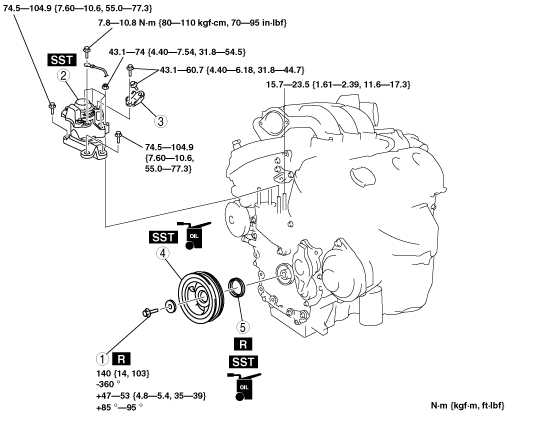 74.5—104.9 {7.60—10.6, 55.0—77.3}

7.8—10.8 N·m {80—110 kgf·cm, 70—95 in·lbf}

SST

2

43.1—74 {4.40—7.54, 31.8—54.5}

43.1—60.7 {4.40—6.18, 31.8—44.7}

15.7—23.5 {1.61—2.39, 11.6—17.3}

3

74.5—104.9 {7.60—10.6, 55.0—77.3}

SST

OIL

4

5

R

SST

OIL

1 R

140 {14, 103}
-360 °
+47—53 {4.8—5.4, 35—39}
+85 °—95 °

N·m {kgf·m, ft·lbf}