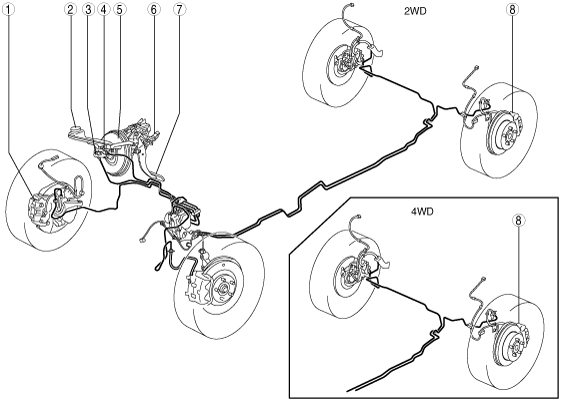 1
2
3
4
5
6
7
2WD
8
4WD
8