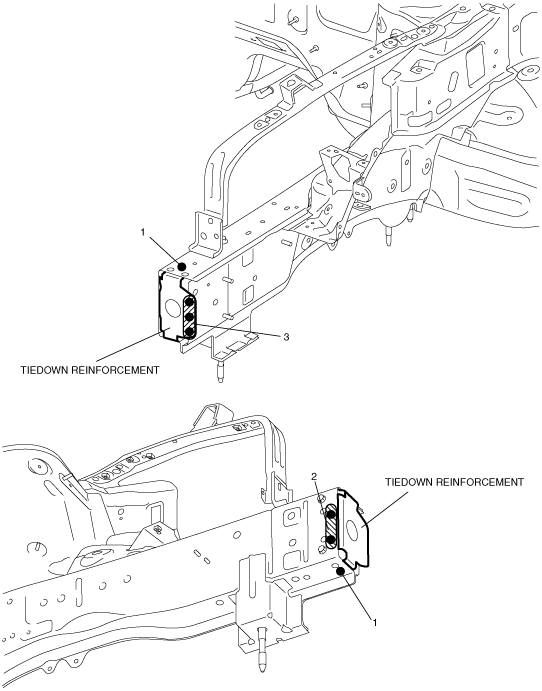 1

3

TIEDOWN REINFORCEMENT

2

TIEDOWN REINFORCEMENT

1