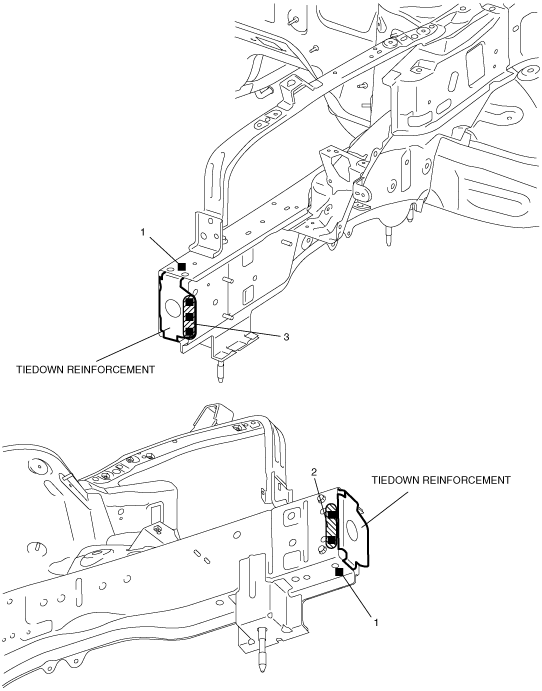 1

3

TIEDOWN REINFORCEMENT

2

TIEDOWN REINFORCEMENT

1