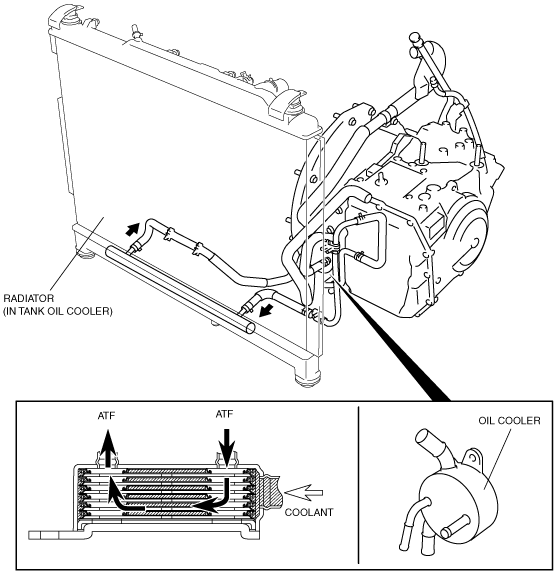 RADIATOR
(IN TANK OIL COOLER)

ATF

ATF

COOLANT

OIL COOLER