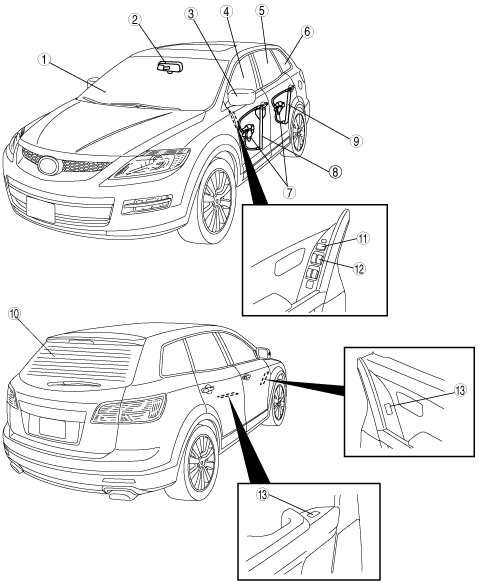 1
2
3
4
5
6
9
8
7
11
12
10
13
13