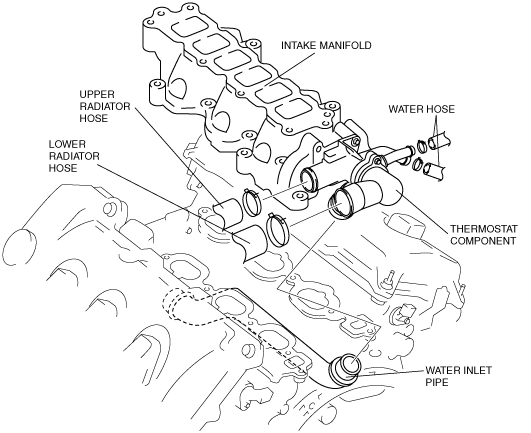 INTAKE MANIFOLD

UPPER RADIATOR HOSE

WATER HOSE

LOWER RADIATOR HOSE

THERMOSTAT COMPONENT

WATER INLET PIPE