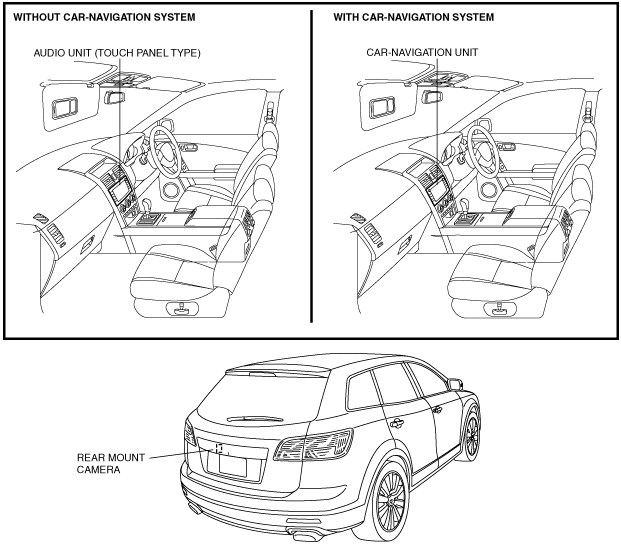 WITHOUT CAR-NAVIGATION SYSTEM

AUDIO UNIT (TOUCH PANEL TYPE)

WITH CAR-NAVIGATION SYSTEM

CAR-NAVIGATION UNIT

REAR MOUNT CAMERA