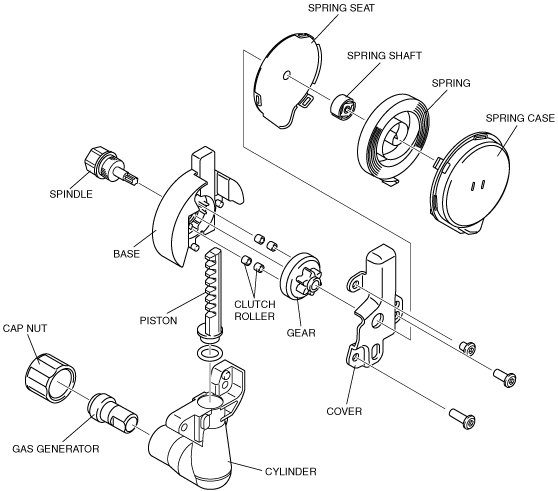 SPRING SEAT
SPRING SHAFT
SPRING
SPRING CASE
SPINDLE
BASE
CLUTCH ROLLER
PISTON
GEAR
CAP NUT
COVER
GAS GENERATOR
CYLINDER