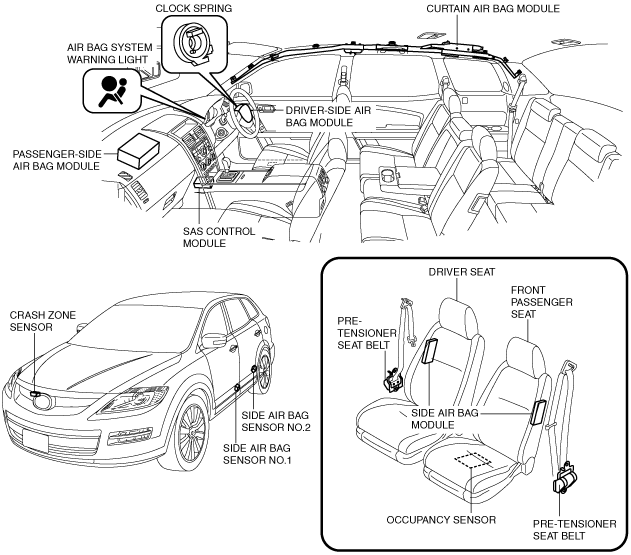 CLOCK SPRING

CURTAIN AIR BAG MODULE

AIR BAG SYSTEM WARNING LIGHT

DRIVER-SIDE AIR BAG MODULE

PASSENGER-SIDE AIR BAG MODULE

SAS CONTROL MODULE

CRASH ZONE SENSOR

SIDE AIR BAG SENSOR NO.2

SIDE AIR BAG SENSOR NO.1

DRIVER SEAT

FRONT PASSENGER SEAT

PRE-TENSIONER SEAT BELT

SIDE AIR BAG MODULE

OCCUPANCY SENSOR

PRE-TENSIONER SEAT BELT