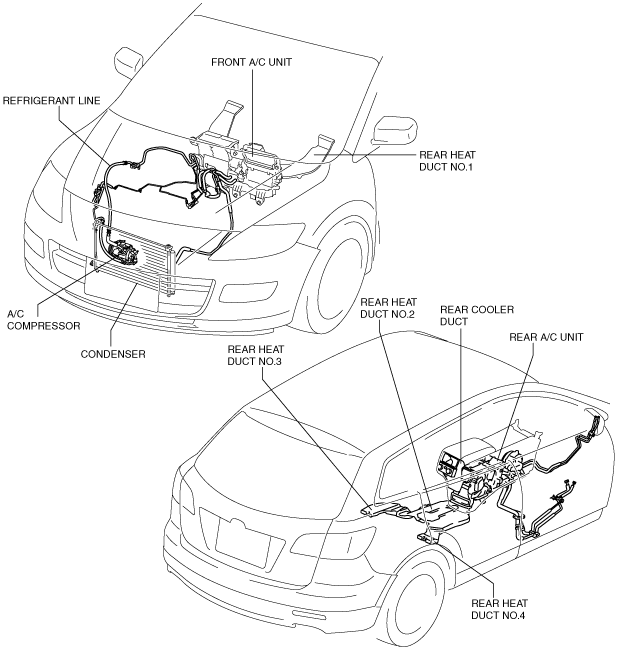 FRONT A/C UNIT

REFRIGERANT LINE

REAR HEAT DUCT NO.1

A/C COMPRESSOR

CONDENSER

REAR HEAT DUCT NO.2

REAR COOLER DUCT

REAR A/C UNIT

REAR HEAT DUCT NO.3

REAR HEAT DUCT NO.4