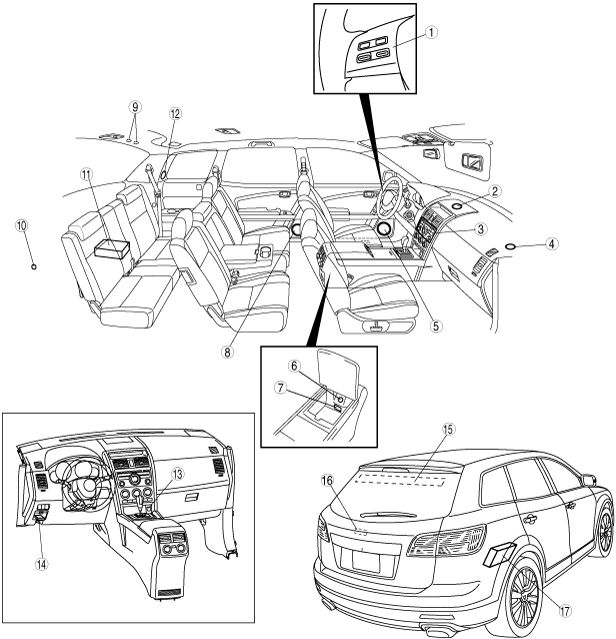 1
9
12
2
11
3
10
4
5
8
6
7
15
13
16
14
17