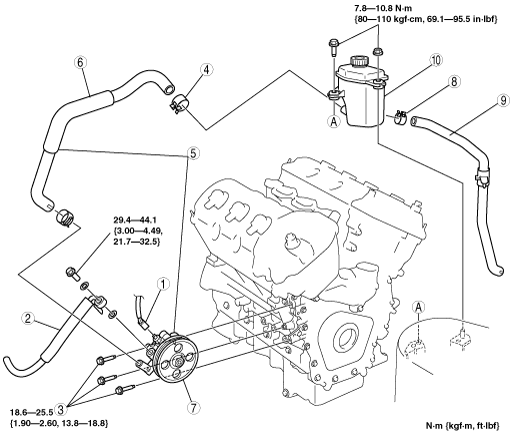 7.8—10.8 N·m
{80—110 kgf·cm, 69.1—95.5 in·lbf}

6

4

10

8

9

A

5

29.4—44.1
{3.00—4.49,
21.7—32.5}

1

2

A

3

7

18.6—25.5
{1.90—2.60, 13.8—18.8}

N·m {kgf·m, ft·lbf}