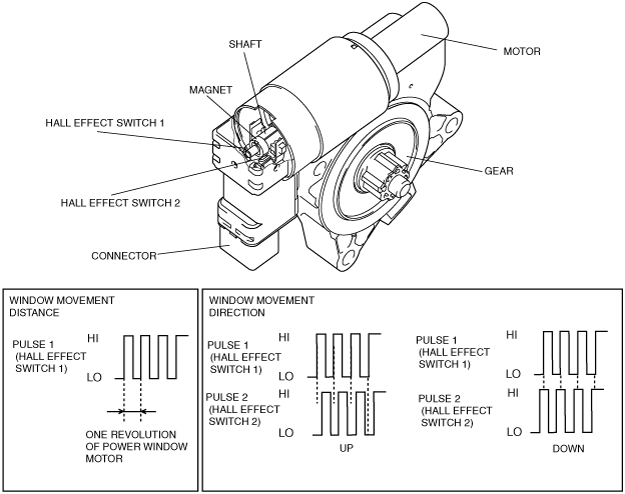 SHAFT
MOTOR
MAGNET
HALL EFFECT SWITCH 1
GEAR
HALL EFFECT SWITCH 2
CONNECTOR

WINDOW MOVEMENT DISTANCE

PULSE 1 (HALL EFFECT SWITCH 1)
HI
LO

ONE REVOLUTION OF POWER WINDOW MOTOR

WINDOW MOVEMENT DIRECTION

PULSE 1 (HALL EFFECT SWITCH 1)
HI
LO
PULSE 2 (HALL EFFECT SWITCH 2)
HI
LO
UP

PULSE 1 (HALL EFFECT SWITCH 1)
HI
LO
PULSE 2 (HALL EFFECT SWITCH 2)
HI
LO
DOWN