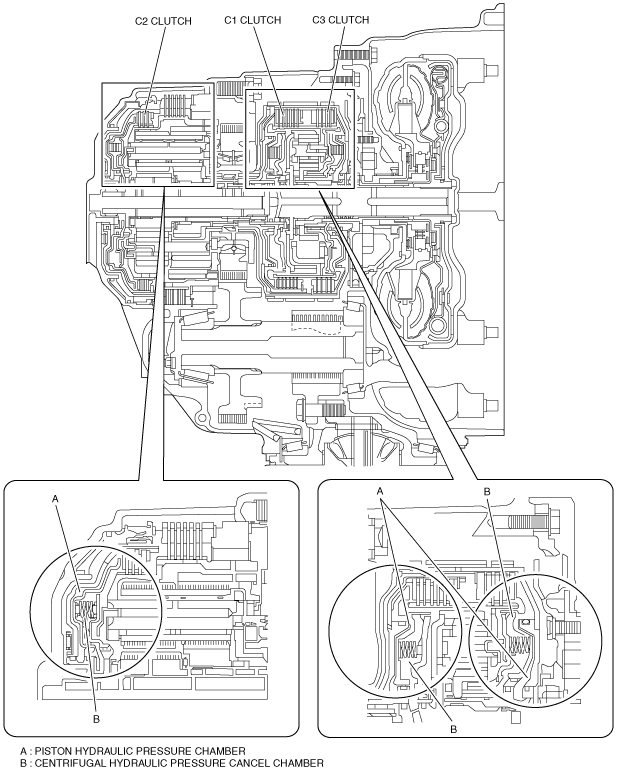 C2 CLUTCH
C1 CLUTCH
C3 CLUTCH

A
B

A
B
B

A : PISTON HYDRAULIC PRESSURE CHAMBER
B : CENTRIFUGAL HYDRAULIC PRESSURE CANCEL CHAMBER