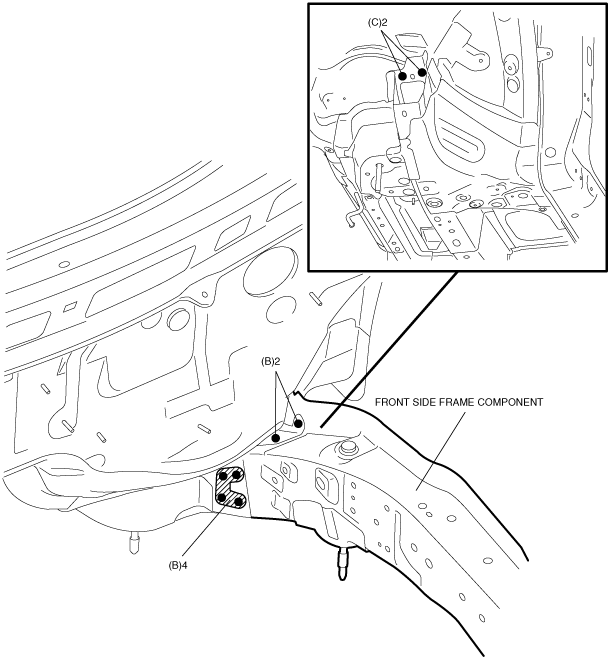 (C)2

(B)2

FRONT SIDE FRAME COMPONENT

(B)4