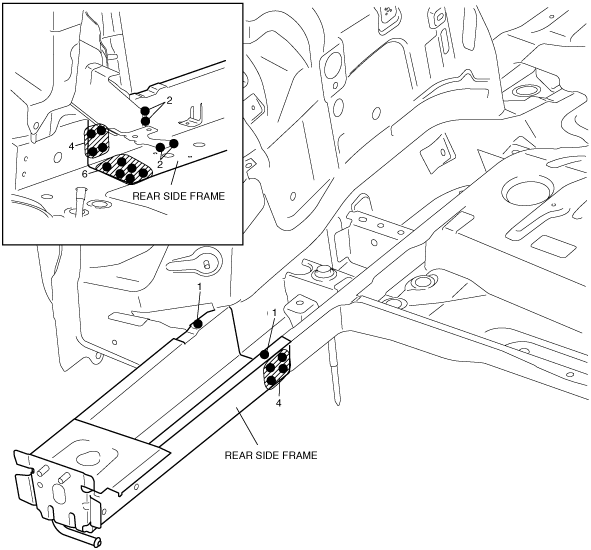 2
4
2
6
REAR SIDE FRAME
1
1
4
REAR SIDE FRAME