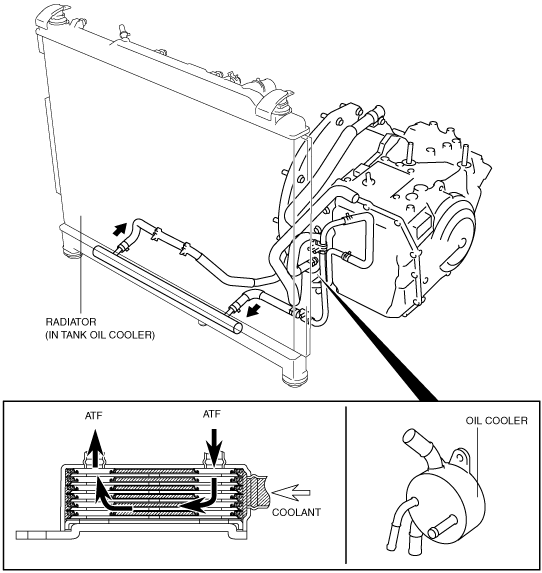 RADIATOR
(IN TANK OIL COOLER)

ATF

ATF

COOLANT

OIL COOLER